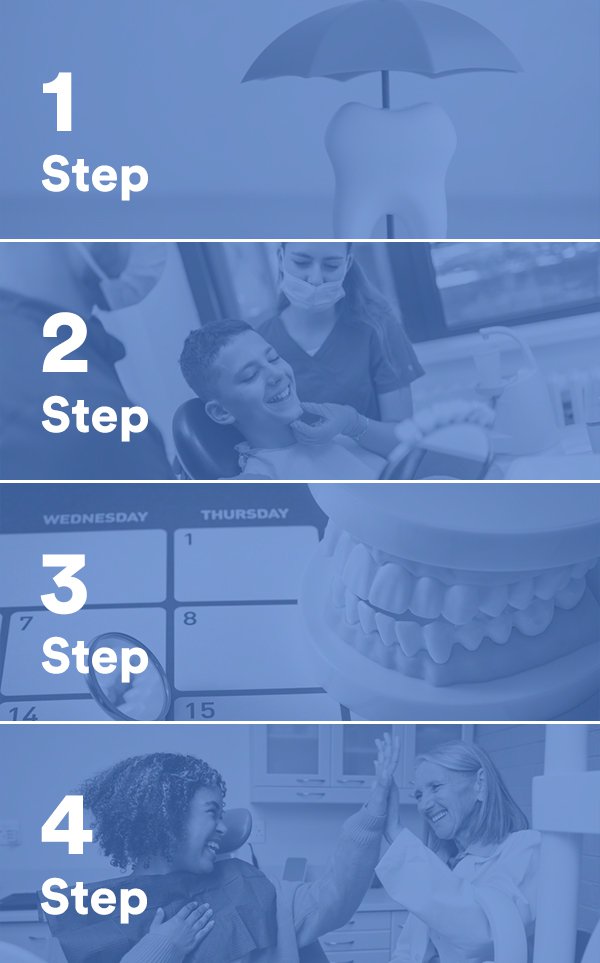 1
Step

2
Step

WEDNESDAY THURSDAY
1
7 8
14 15

3
Step

4
Step