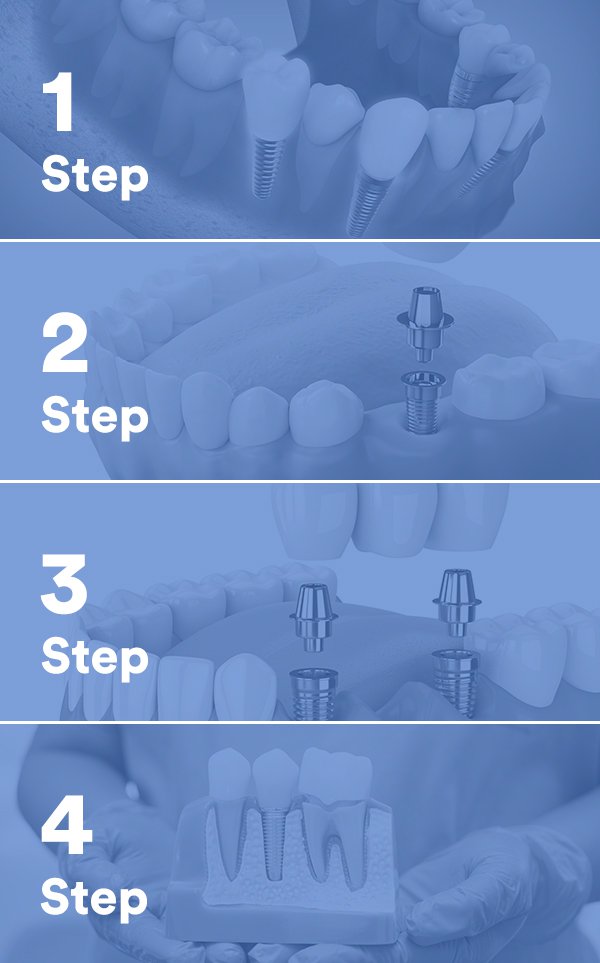 1
Step

2
Step

3
Step

4
Step