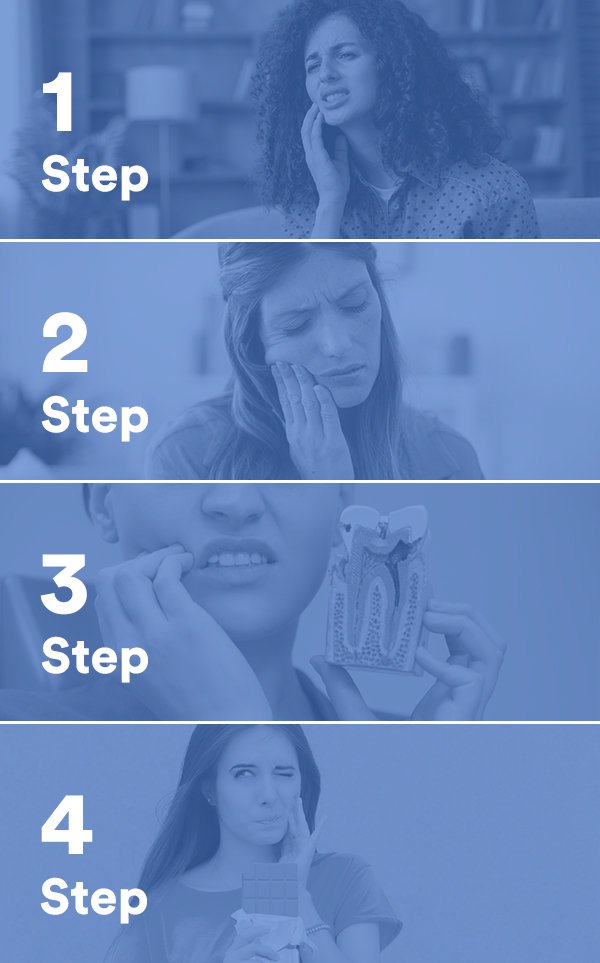 1
Step

2
Step

3
Step

4
Step