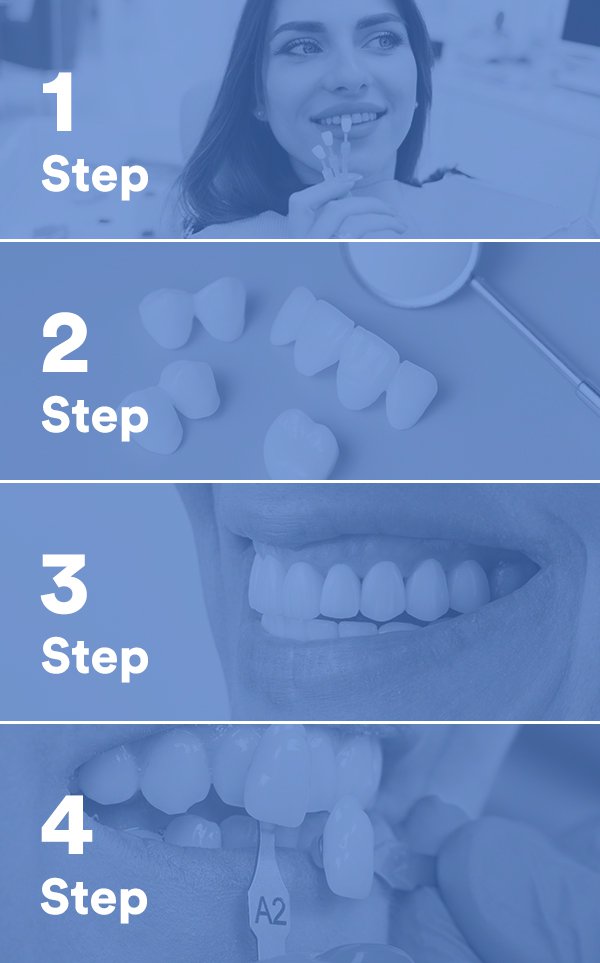 1
Step

2
Step

3
Step

4
Step

A2